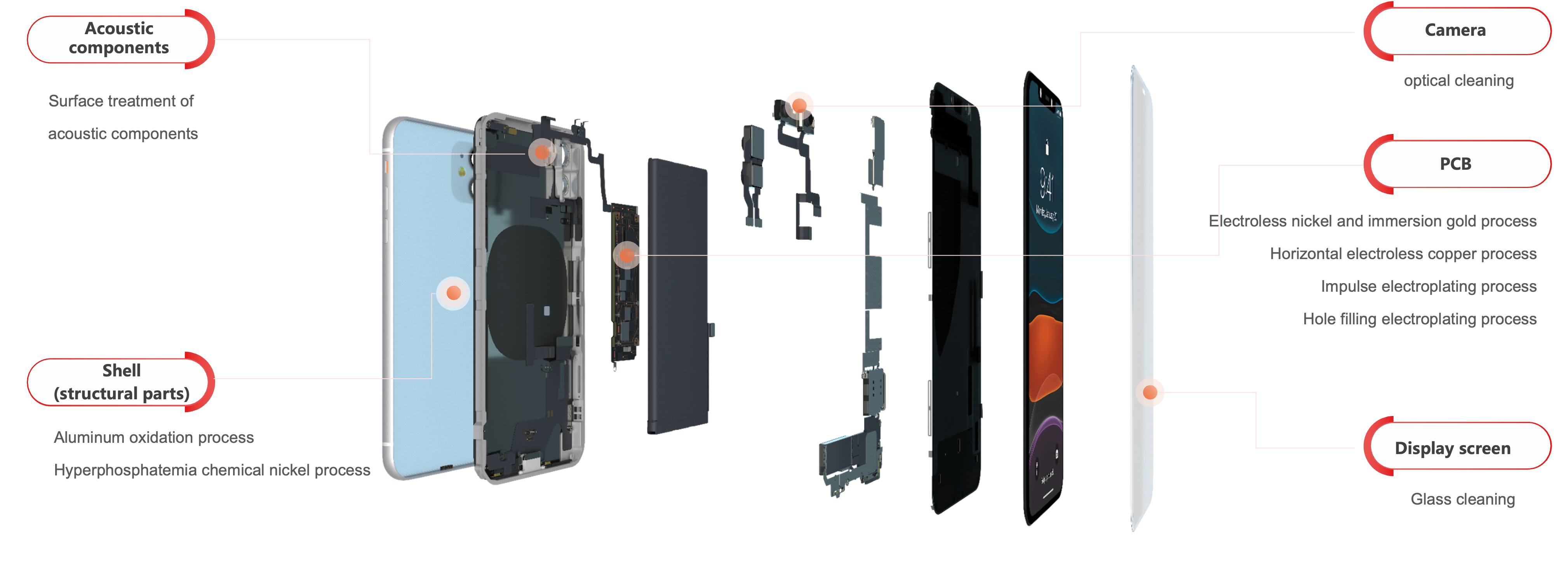 Acoustic components

Surface treatment of acoustic components

Shell (structural parts)

Aluminum oxidation process

Hyperphosphatemia chemical nickel process

Camera

optical cleaning

PCB

Electroless nickel and immersion gold process

Horizontal electroless copper process

Impulse electroplating process

Hole filling electroplating process

Display screen

Glass cleaning